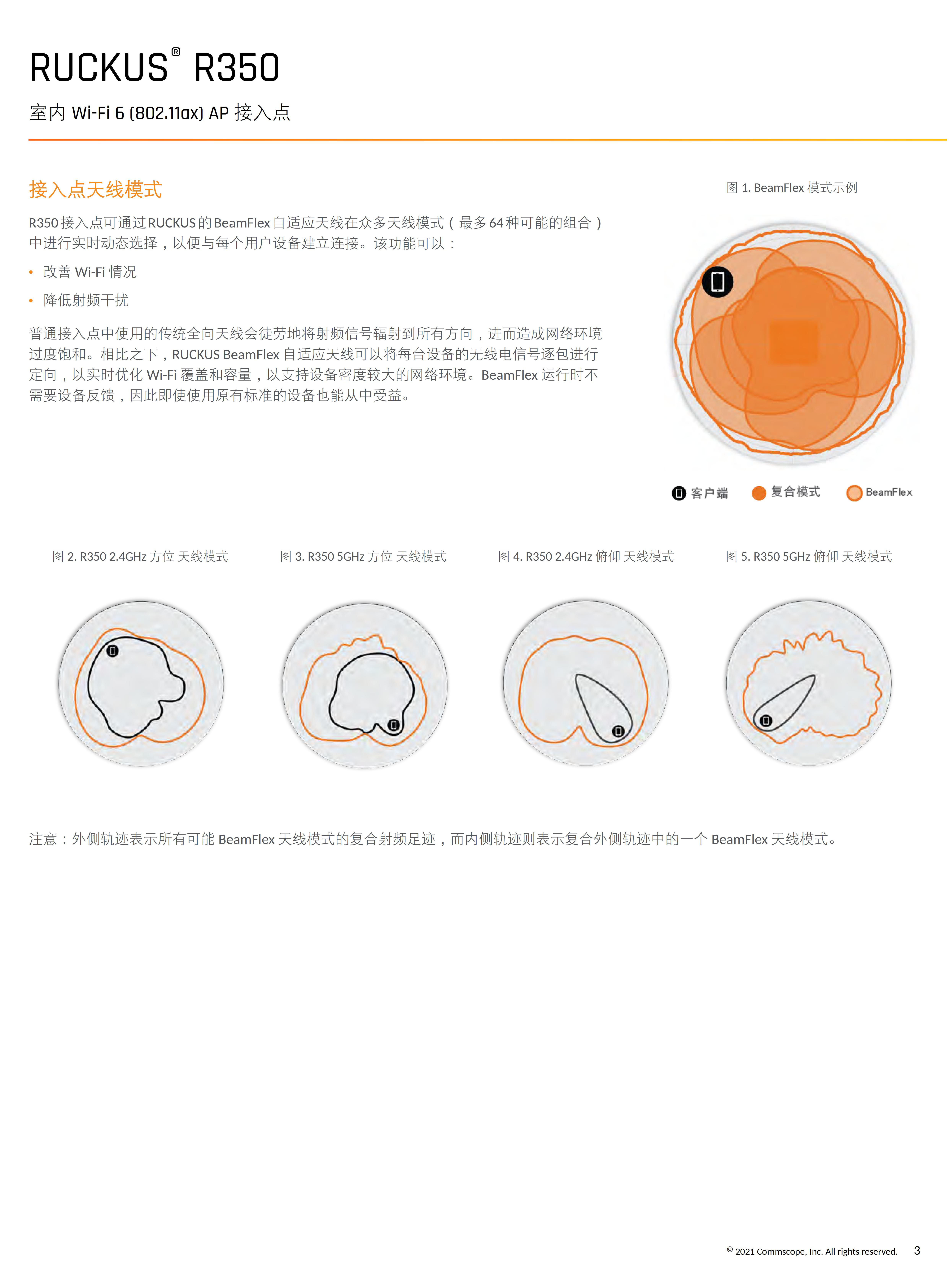 RUCKUS® R350

室内 Wi-Fi 6 (802.11ax) AP 接入点

接入点天线模式

R350 接入点可通过 RUCKUS 的 BeamFlex 自适应天线在众多天线模式（最多 64 种可能的组合）中进行实时动态选择，以便与每个用户设备建立连接。该功能可以：

• 改善 Wi-Fi 情况
• 降低射频干扰

普通接入点中使用的传统全向天线会徒劳地将射频信号辐射到所有方向，进而造成网络环境过度饱和。相比之下，RUCKUS BeamFlex 自适应天线可以将每台设备的无线电信号逐包进行定向，以实时优化 Wi-Fi 覆盖和容量，以支持设备密度较大的网络环境。BeamFlex 运行时不需要设备反馈，因此即使使用原有标准的设备也能从中受益。

图 1. BeamFlex 模式示例

客户端 复合模式 BeamFlex

图 2. R350 2.4GHz 方位 天线模式

图 3. R350 5GHz 方位 天线模式

图 4. R350 2.4GHz 俯仰 天线模式

图 5. R350 5GHz 俯仰 天线模式

注意：外侧轨迹表示所有可能 BeamFlex 天线模式的复合射频足迹，而内侧轨迹则表示复合外侧轨迹中的一个 BeamFlex 天线模式。

© 2021 Commscope, Inc. All rights reserved. 3