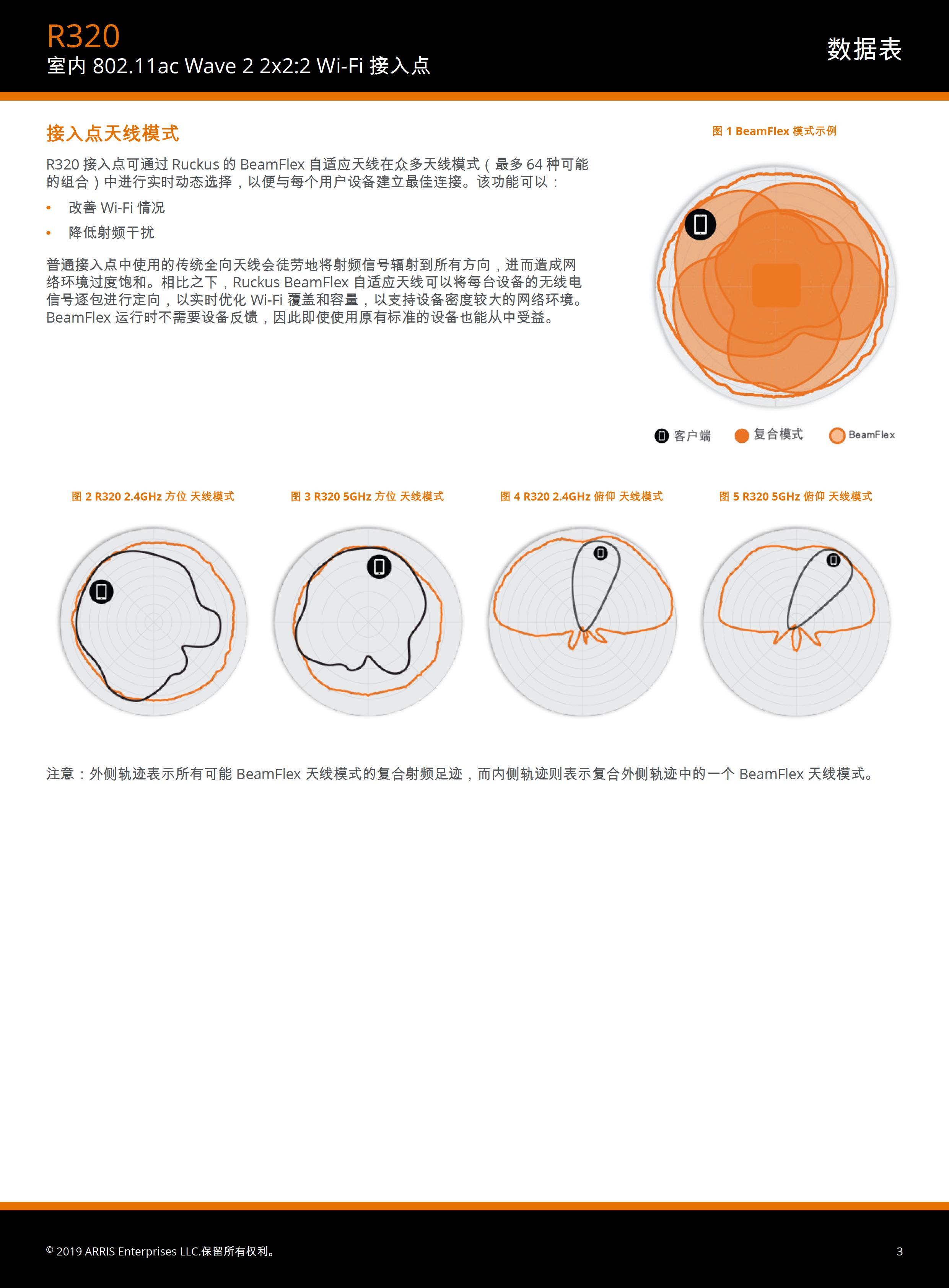 R320
室内 802.11ac Wave 2 2x2:2 Wi-Fi 接入点

数据表

接入点天线模式

R320 接入点可通过 Ruckus 的 BeamFlex 自适应天线在众多天线模式（最多 64 种可能的组合）中进行实时动态选择，以便与每个用户设备建立最佳连接。该功能可以：

• 改善 Wi-Fi 情况
• 降低射频干扰

普通接入点中使用的传统全向天线会徒劳地将射频信号辐射到所有方向，进而造成网络环境过度饱和。相比之下，Ruckus BeamFlex 自适应天线可以将每台设备的无线电信号逐包进行定向，以实时优化 Wi-Fi 覆盖和容量，以支持设备密度较大的网络环境。BeamFlex 运行时不需要设备反馈，因此即使使用原有标准的设备也能从中受益。

图 1 BeamFlex 模式示例

客户端 复合模式 BeamFlex

图 2 R320 2.4GHz 方位 天线模式

图 3 R320 5GHz 方位 天线模式

图 4 R320 2.4GHz 俯仰 天线模式

图 5 R320 5GHz 俯仰 天线模式

注意：外侧轨迹表示所有可能 BeamFlex 天线模式的复合射频足迹，而内侧轨迹则表示复合外侧轨迹中的一个 BeamFlex 天线模式。

© 2019 ARRIS Enterprises LLC.保留所有权利。

3